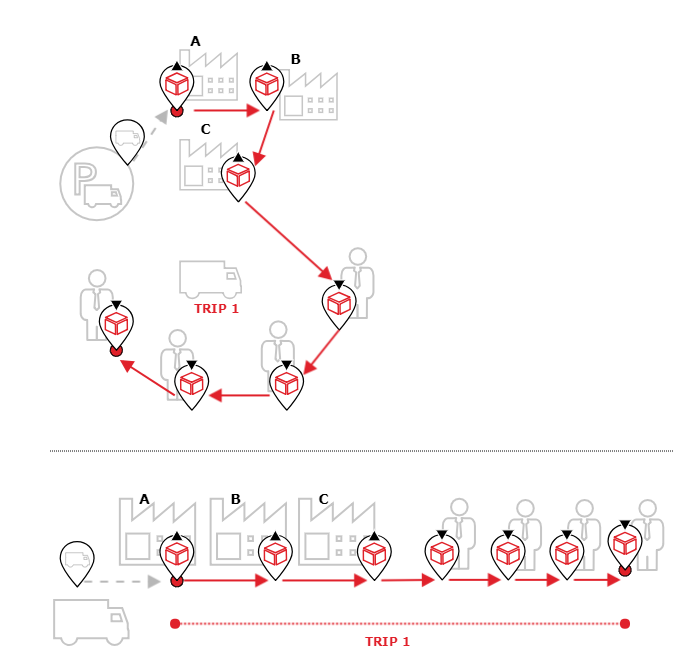 A
B
C
P
TRIP 1

A
B
C
TRIP 1